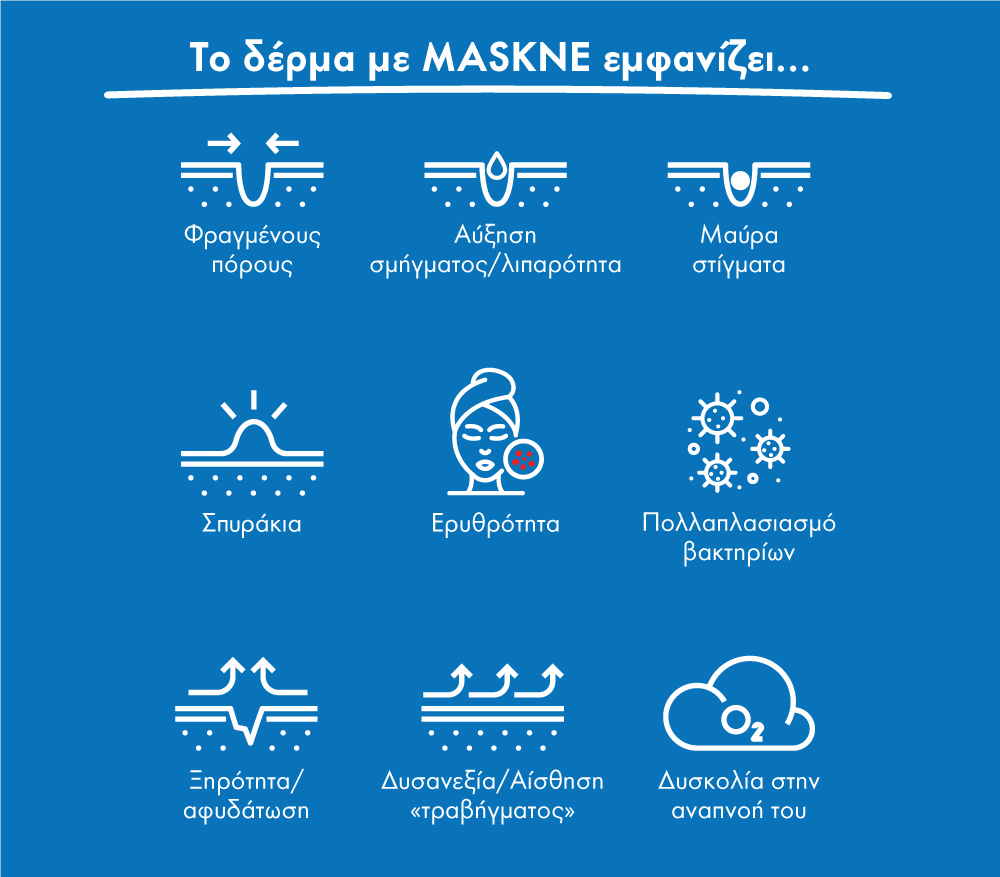 Το δέρμα με MASKNE εμφανίζει...

Φραγμένους πόρους

Αύξηση σμήγματος/λιπαρότητα

Μαύρα στίγματα

Σπυράκια

Ερυθρότητα

Πολλαπλασιασμό βακτηρίων

Ξηρότητα/ αφυδάτωση

Δυσανεξία/Αίσθηση «τραβήγματος»

$O_2$

Δυσκολία στην αναπνοή του